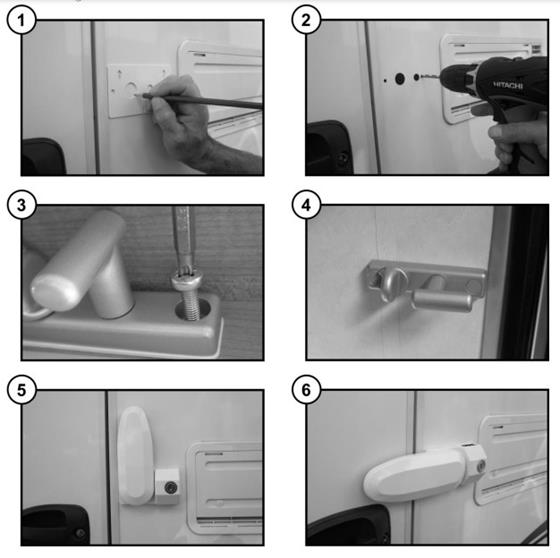 1

2

HITACHI

3

4

5

6