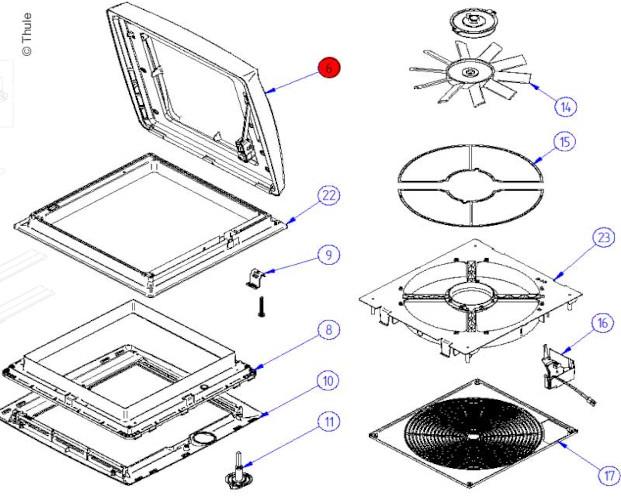 © Thule

6
14
15
22
9
23
8
16
10
11
17