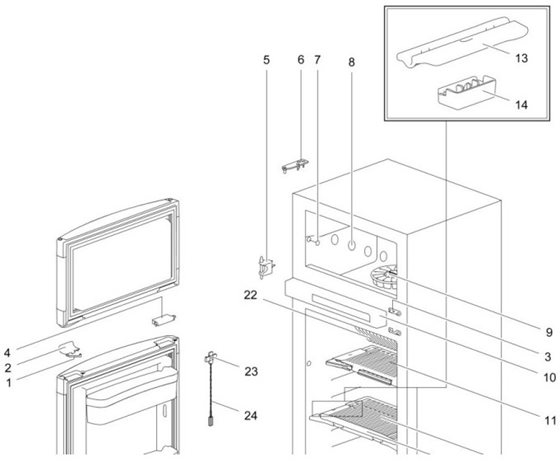 13
14
5
6
7
8
22
9
3
10
11
4
2
1
23
24