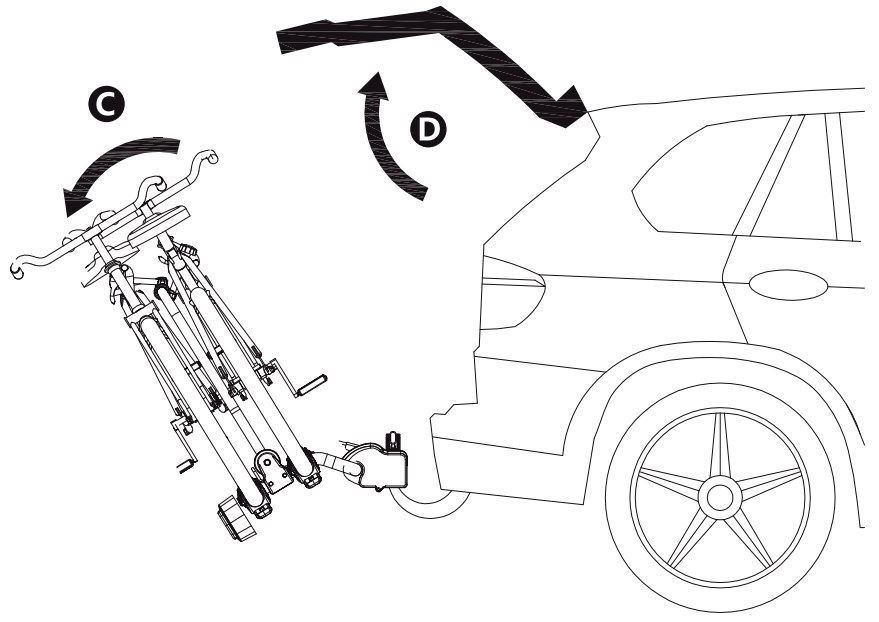 C

D