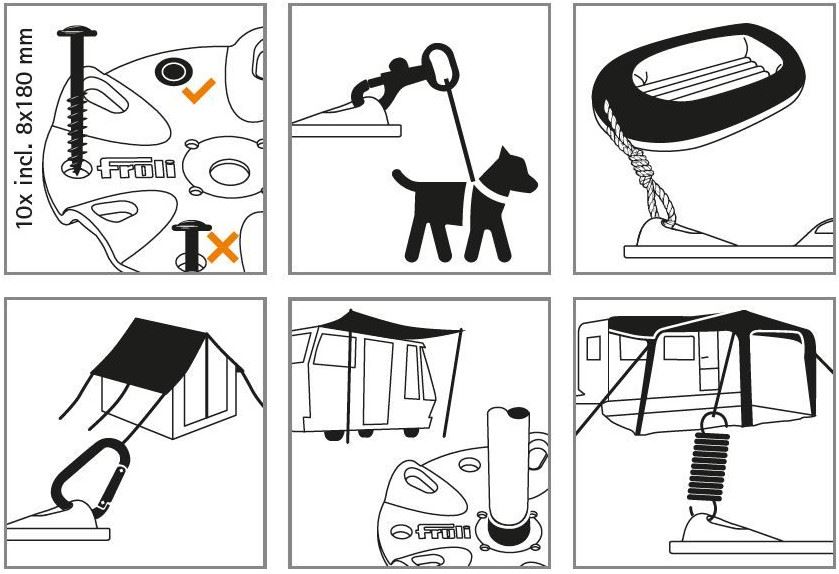 10x incl. 8x180 mm

fröli

fröli