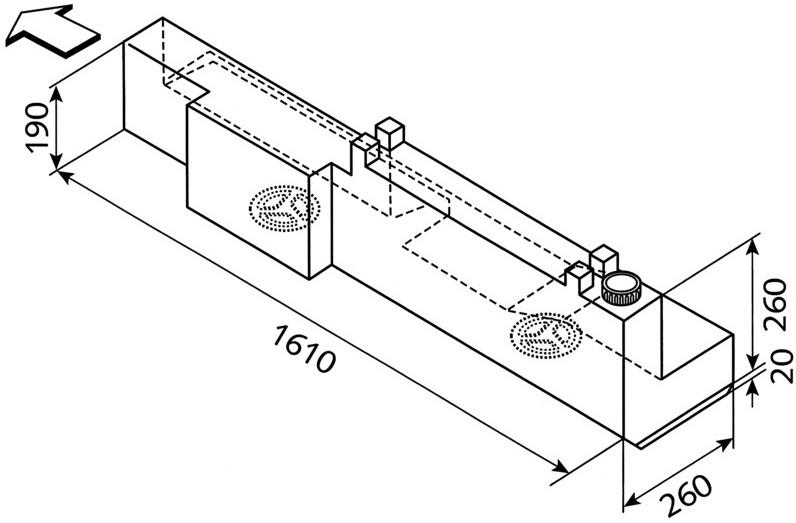 190
1610
260
20
260