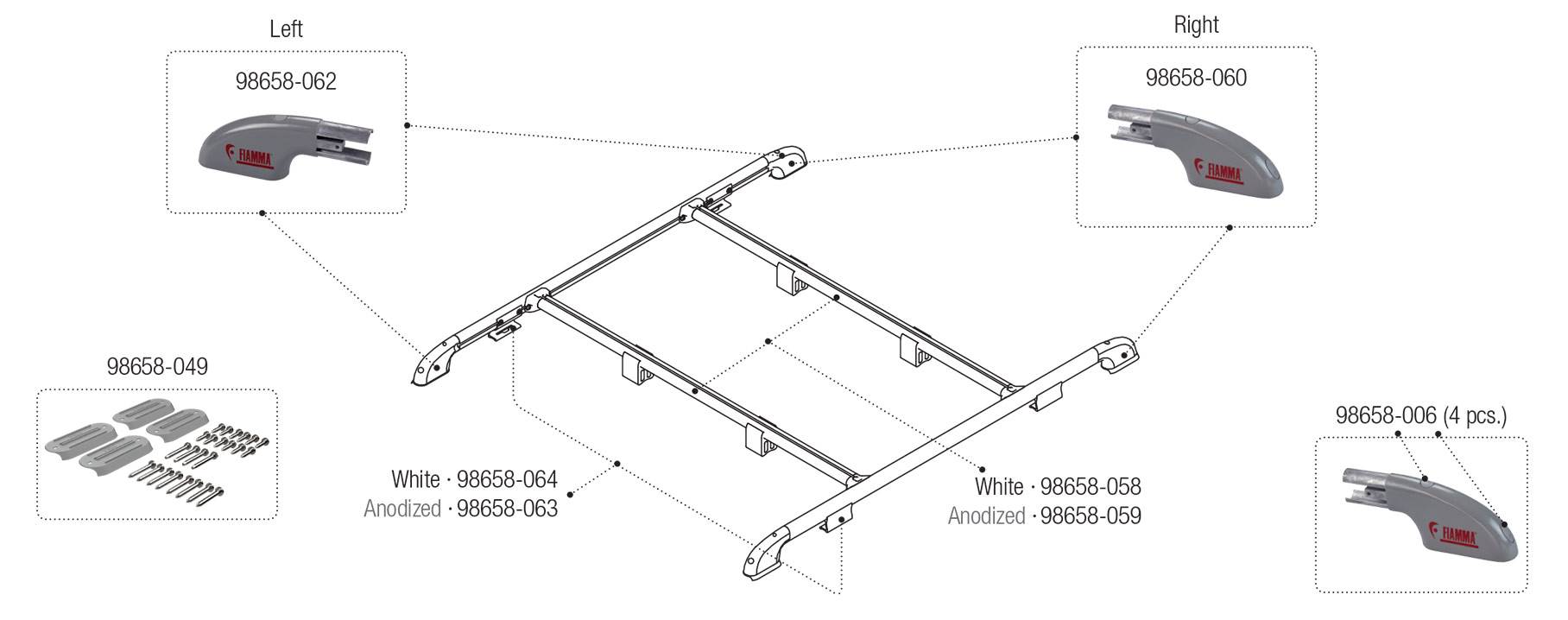 Left

98658-062

FIAMMA

Right

98658-060

FIAMMA

98658-049

White · 98658-064
Anodized · 98658-063

White · 98658-058
Anodized · 98658-059

98658-006 (4 pcs.)

FIAMMA