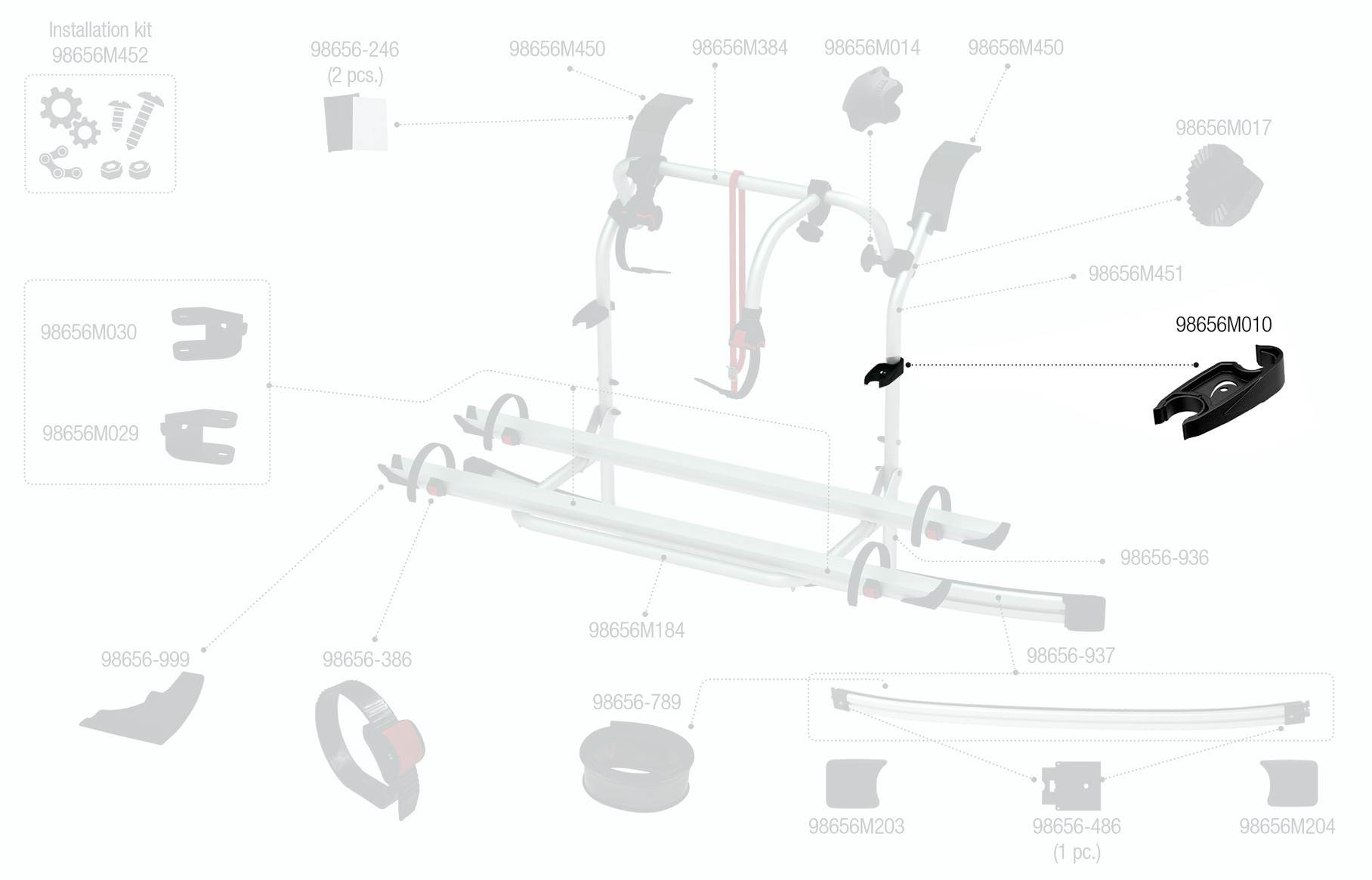 Installation kit
98656M452

98656-246
(2 pcs.)

98656M450

98656M384

98656M014

98656M450

98656M017

98656M451

98656M010

98656M030

98656M029

98656-936

98656M184

98656-937

98656-999

98656-386

98656-789

98656M203

98656-486
(1 pc.)

98656M204