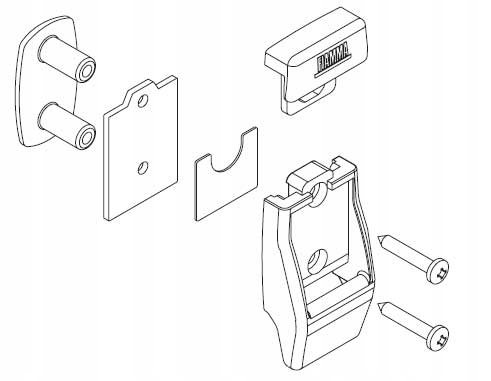 FIAMMA