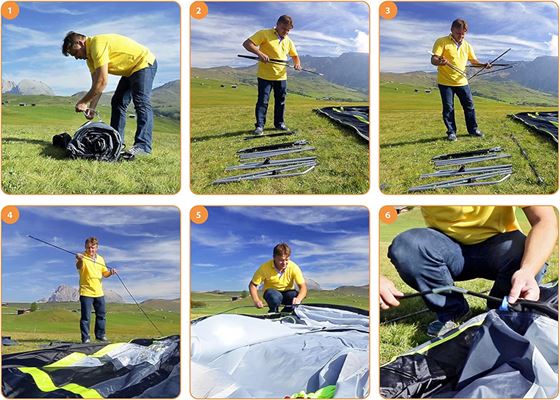 1

2

3

4

5

6