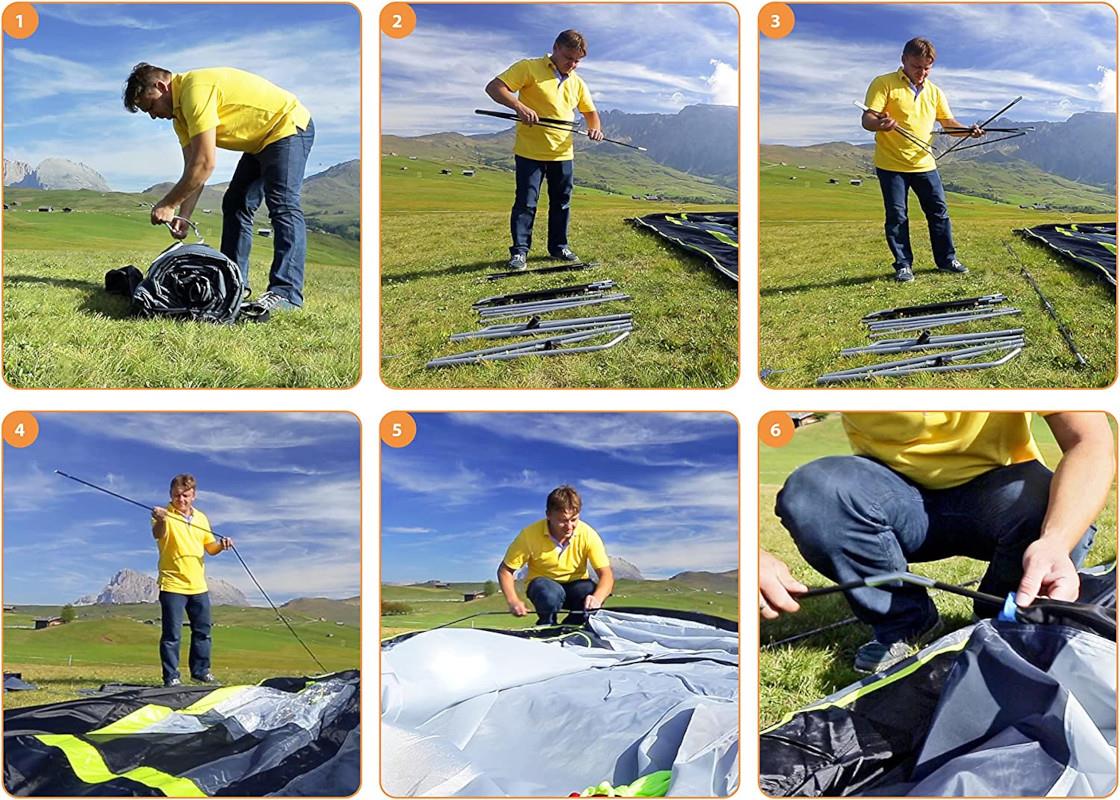 1

2

3

4

5

6