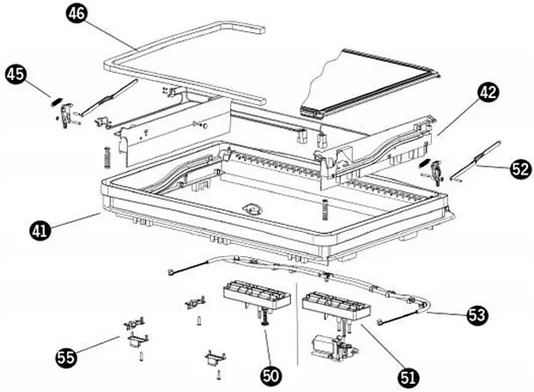 46

45

42

52

41

53

55

50

51