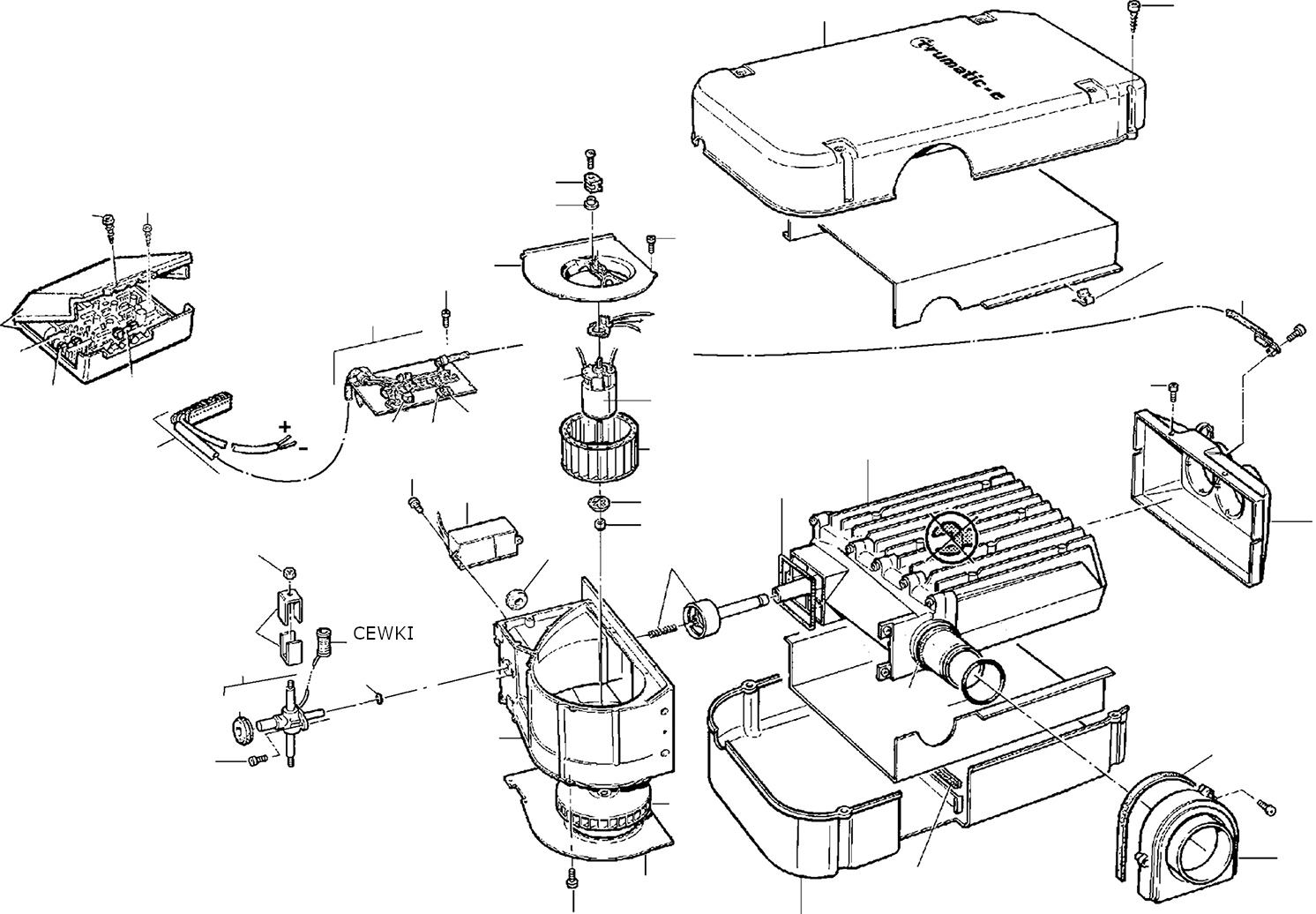 trumatic-e

+
-

CEWKI