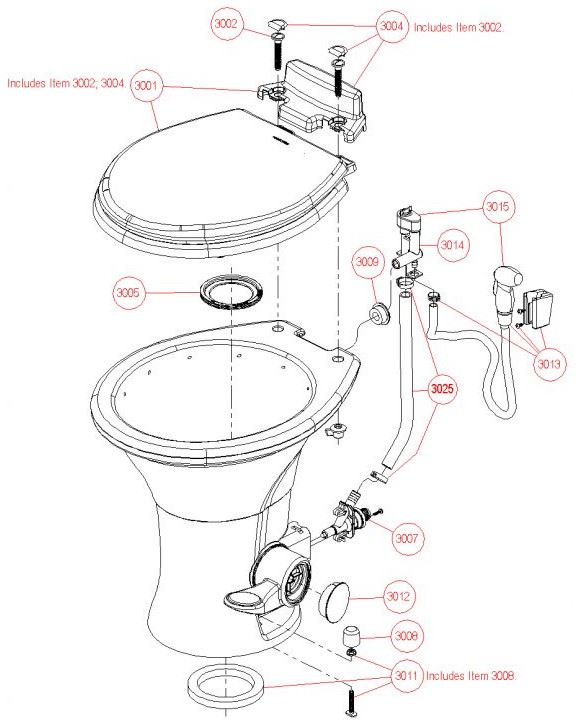 3002

3004 Includes Item 3002.

Includes Item 3002; 3004. 3001

3015

3014

3009

3005

3013

3025

3007

3012

3008

3011 Includes Item 3008.