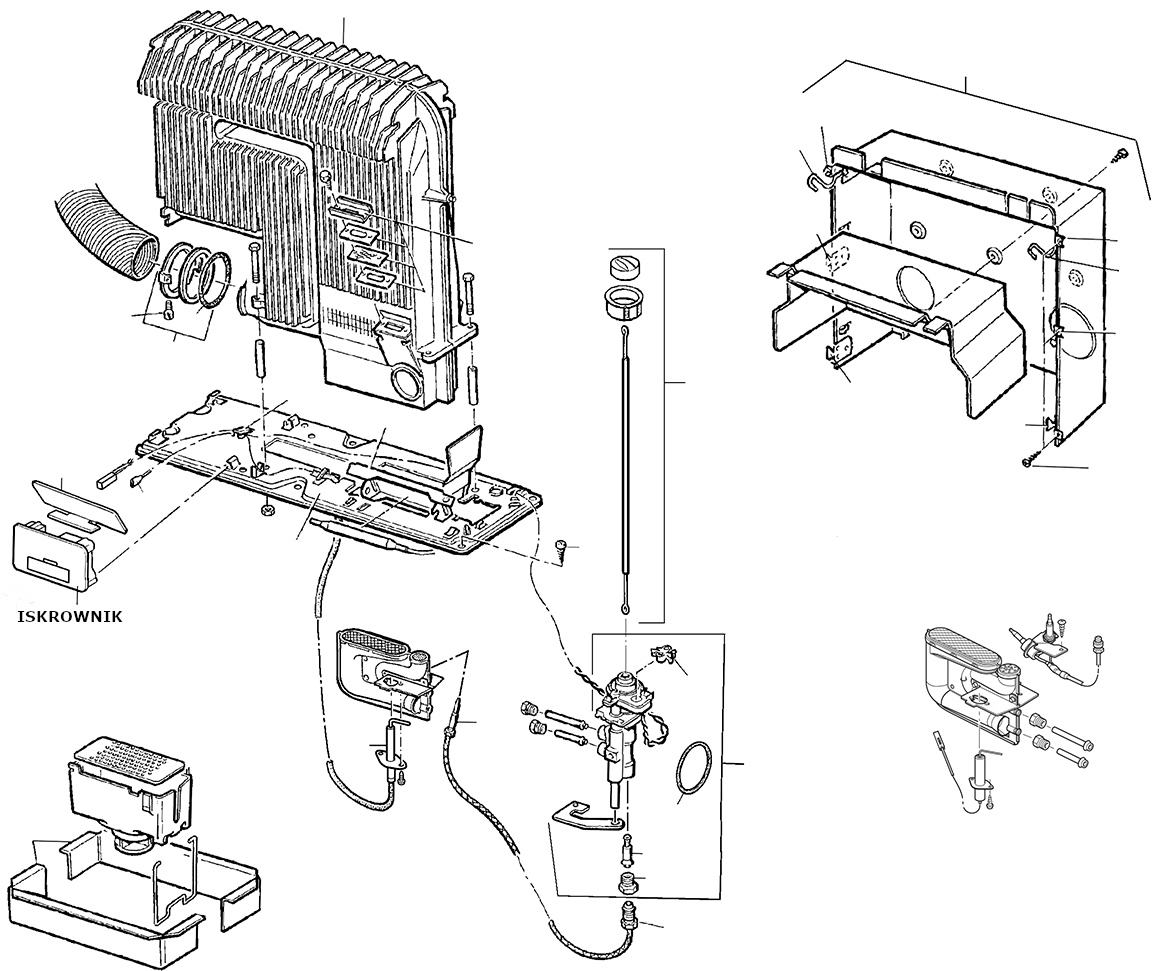 ISKROWNIK